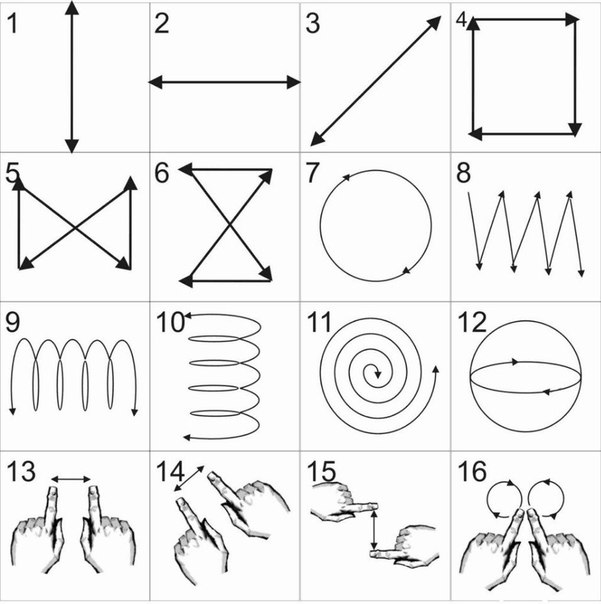 1
2
3
4
5
6
7
8
9
10
11
12
13
14
15
16